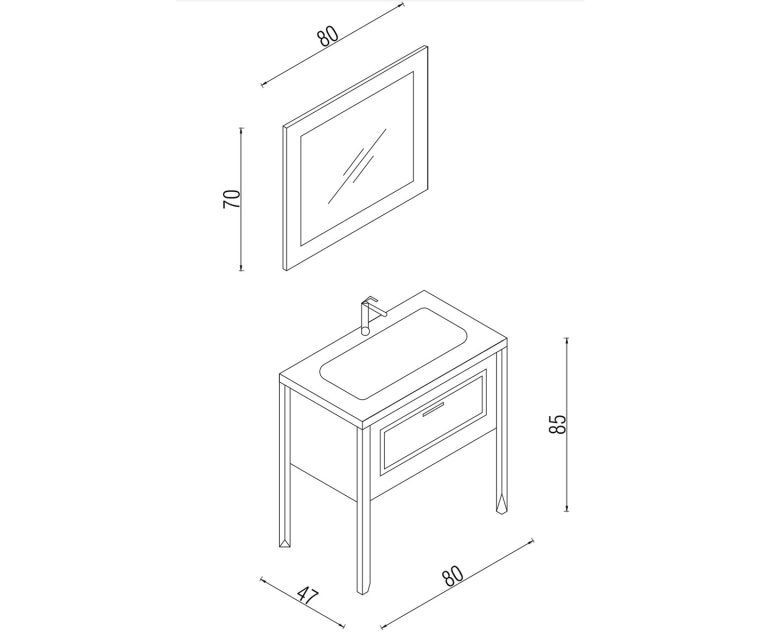 80

70

85

47

80